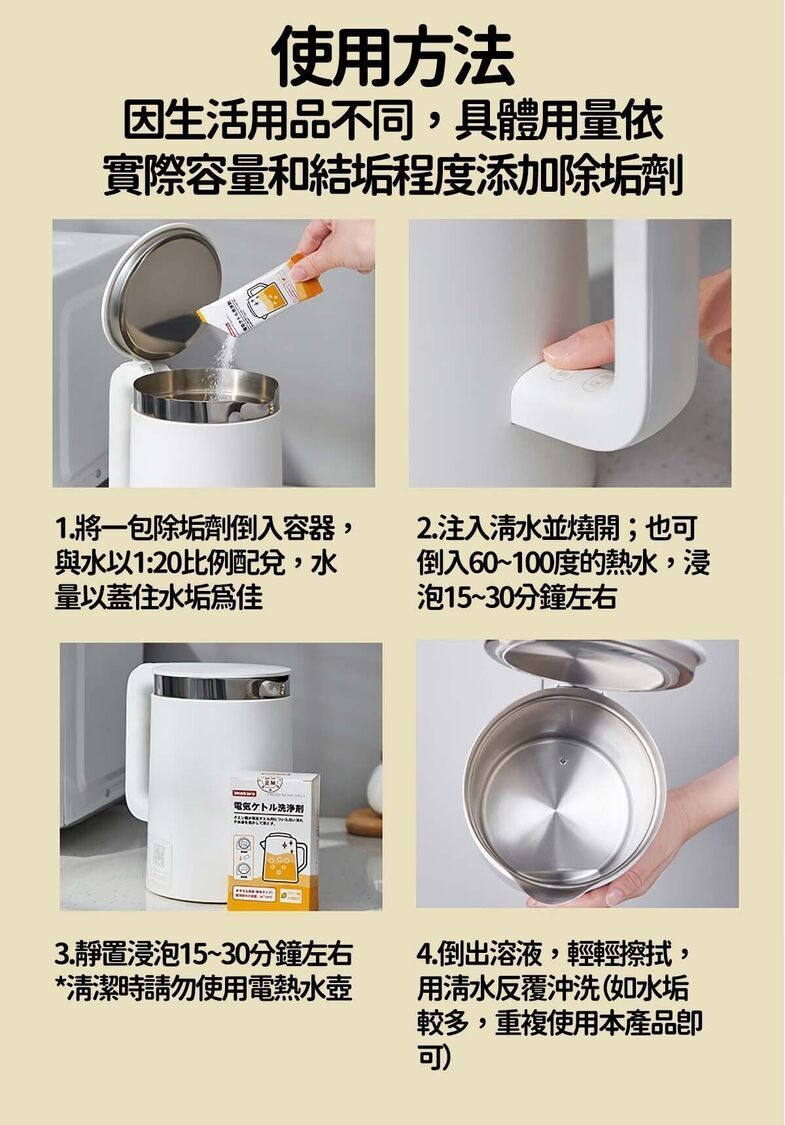 使用方法
因生活用品不同，具體用量依實際容量和結垢程度添加除垢劑

1.將一包除垢劑倒入容器，與水以1:20比例配兌，水量以蓋住水垢爲佳

2.注入清水並燒開；也可倒入60~100度的熱水，浸泡15~30分鐘左右

電気ケトル洗浄剤

3.靜置浸泡15~30分鐘左右
*清潔時請勿使用電熱水壺

4.倒出溶液，輕輕擦拭，用清水反覆沖洗(如水垢較多，重複使用本產品卽可)