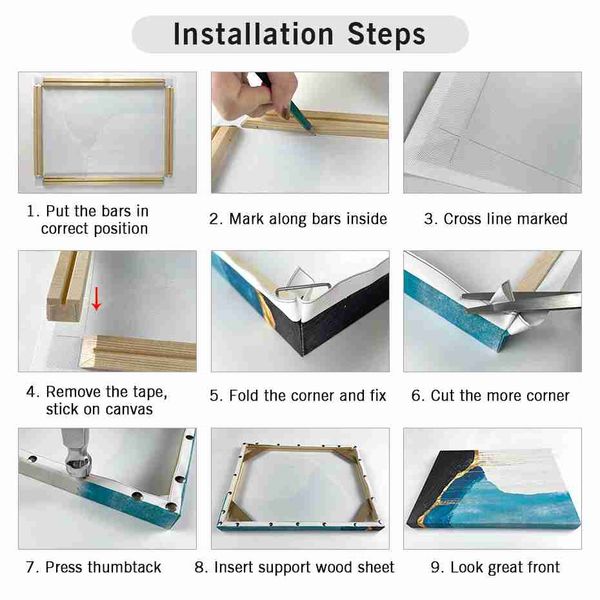 Installation Steps

1. Put the bars in correct position

2. Mark along bars inside

3. Cross line marked

4. Remove the tape, stick on canvas

5. Fold the corner and fix

6. Cut the more corner

7. Press thumbtack

8. Insert support wood sheet

9. Look great front