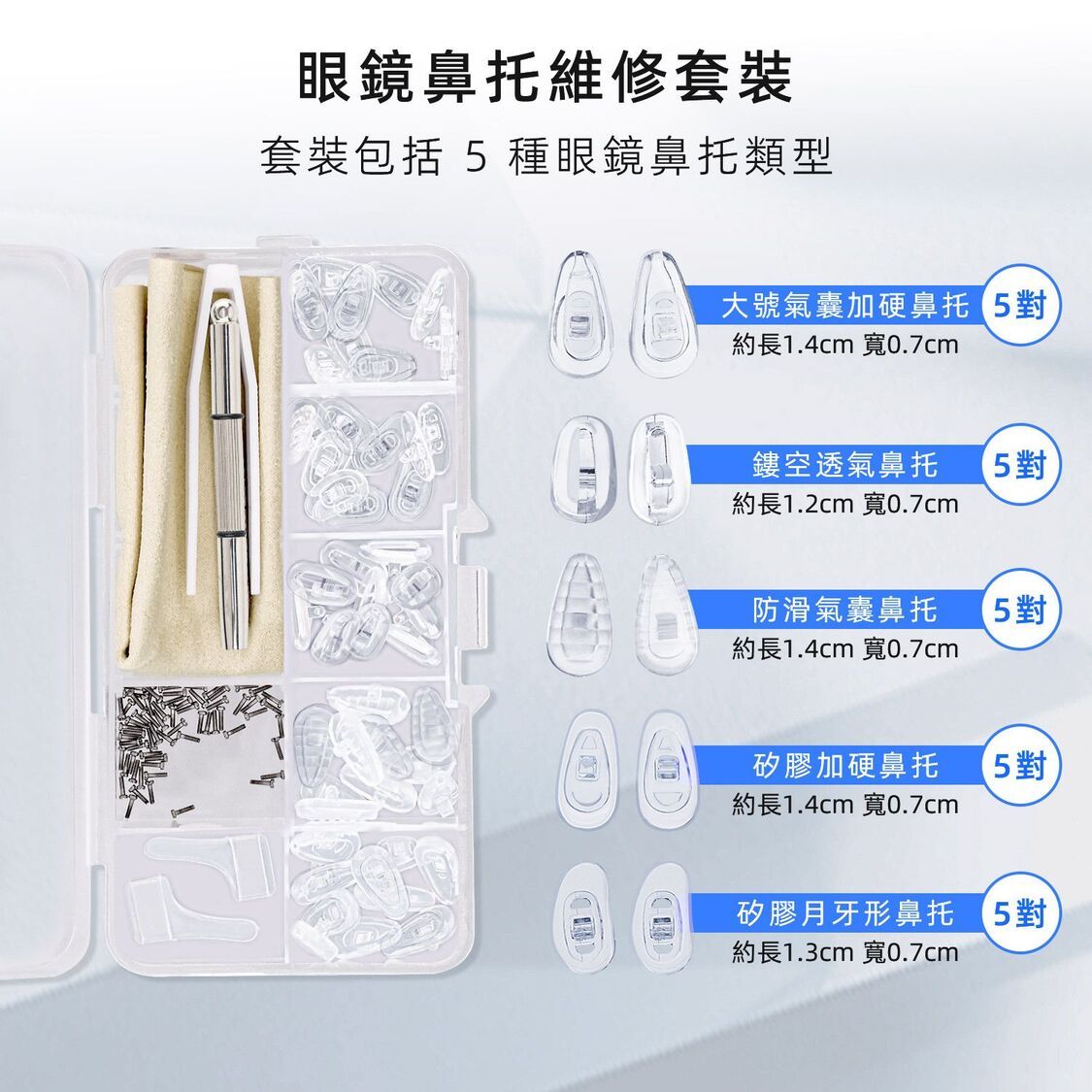 眼鏡鼻托維修套裝

套裝包括 5 種眼鏡鼻托類型

大號氣囊加硬鼻托 5對
約長1.4cm 寬0.7cm

鏤空透氣鼻托 5對
約長1.2cm 寬0.7cm

防滑氣囊鼻托 5對
約長1.4cm 寬0.7cm

矽膠加硬鼻托 5對
約長1.4cm 寬0.7cm

矽膠月牙形鼻托 5對
約長1.3cm 寬0.7cm