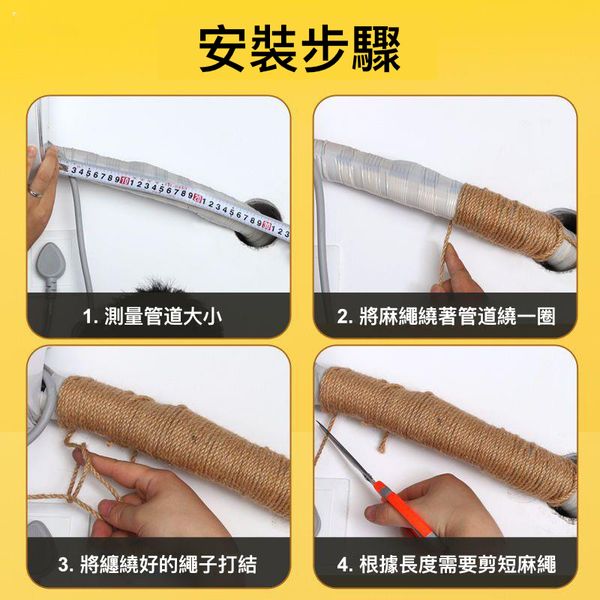 安裝步驟

3 4 5 6 7 8 9 10 1 2 3 4 5 6 7 8 9 20 1 2 3 4 5 6 7 8 9 30 1 2 3

1. 測量管道大小

2. 將麻繩繞著管道繞一圈

3. 將纏繞好的繩子打結

4. 根據長度需要剪短麻繩