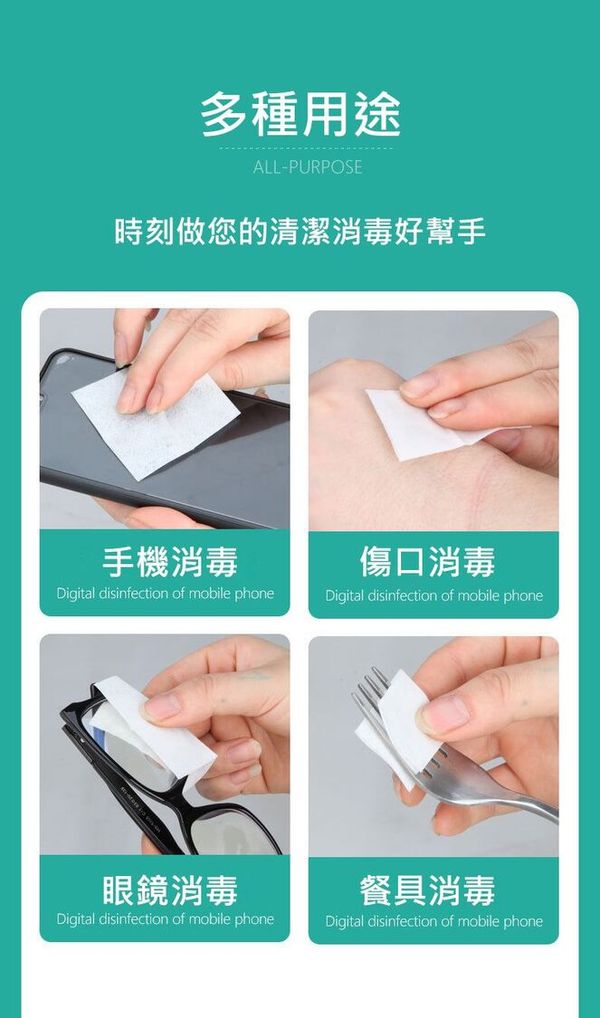 多種用途
ALL-PURPOSE

時刻做您的清潔消毒好幫手

手機消毒
Digital disinfection of mobile phone

傷口消毒
Digital disinfection of mobile phone

眼鏡消毒
Digital disinfection of mobile phone

餐具消毒
Digital disinfection of mobile phone