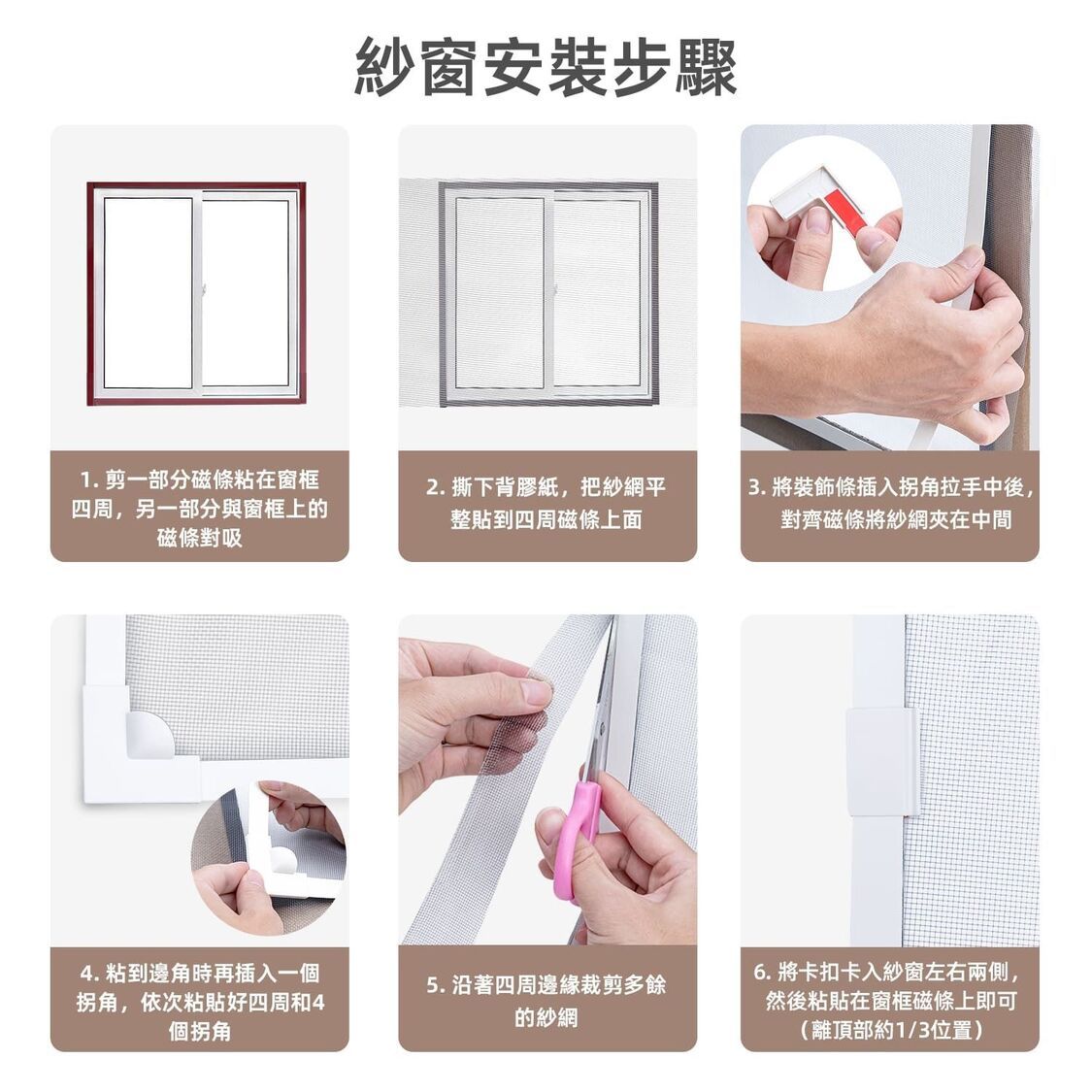 紗窗安裝步驟

1. 剪一部分磁條粘在窗框四周，另一部分與窗框上的磁條對吸

2. 撕下背膠紙，把紗網平整貼到四周磁條上面

3. 將裝飾條插入拐角拉手中後，對齊磁條將紗網夾在中間

4. 粘到邊角時再插入一個拐角，依次粘貼好四周和4個拐角

5. 沿著四周邊緣裁剪多餘的紗網

6. 將卡扣卡入紗窗左右兩側，然後粘貼在窗框磁條上即可（離頂部約1/3位置）