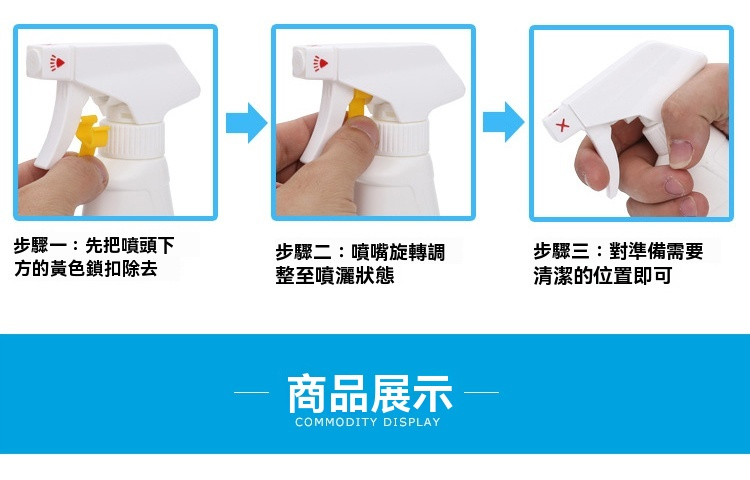 步驟一：先把噴頭下方的黃色鎖扣除去

步驟二：噴嘴旋轉調整至噴灑狀態

步驟三：對準備需要清潔的位置即可

商品展示
COMMODITY DISPLAY