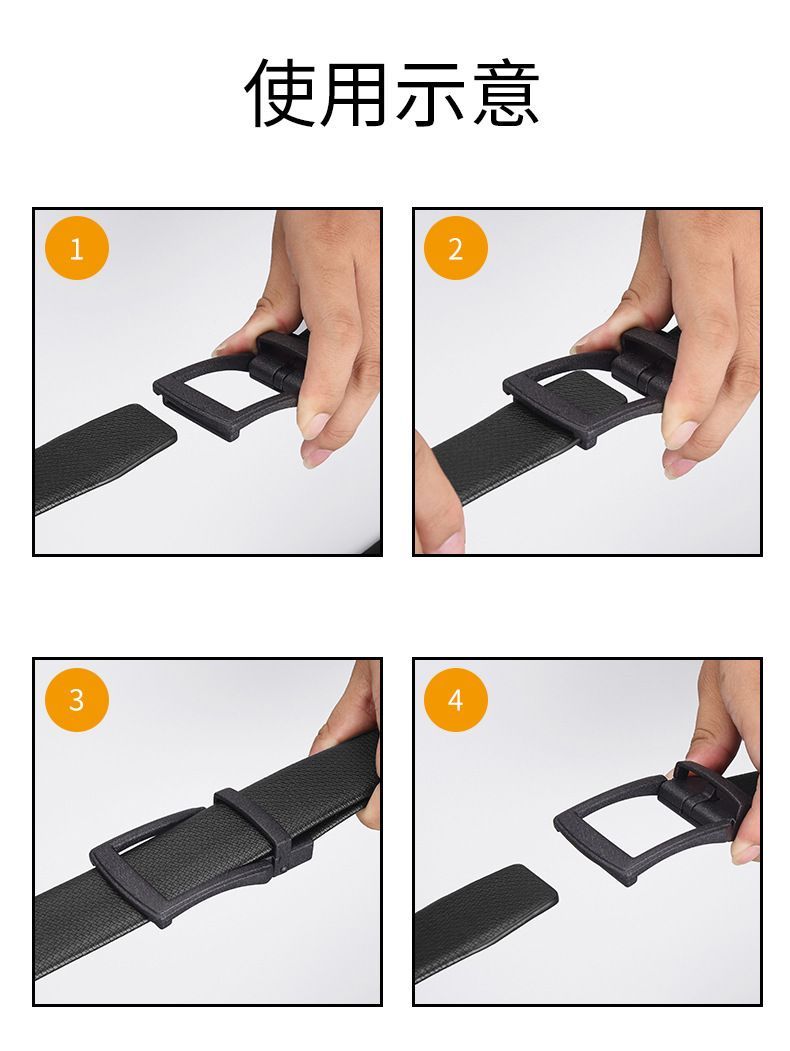 使用示意

1

2

3

4