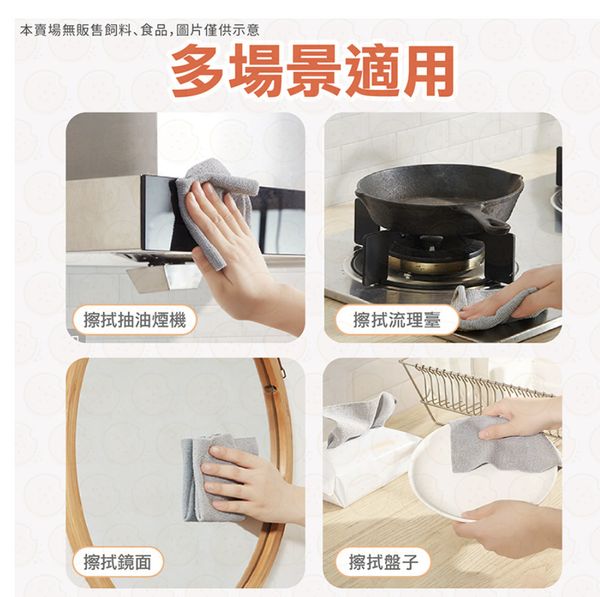 本賣場無販售飼料、食品，圖片僅供示意

多場景適用

擦拭抽油煙機

擦拭流理臺

擦拭鏡面

擦拭盤子