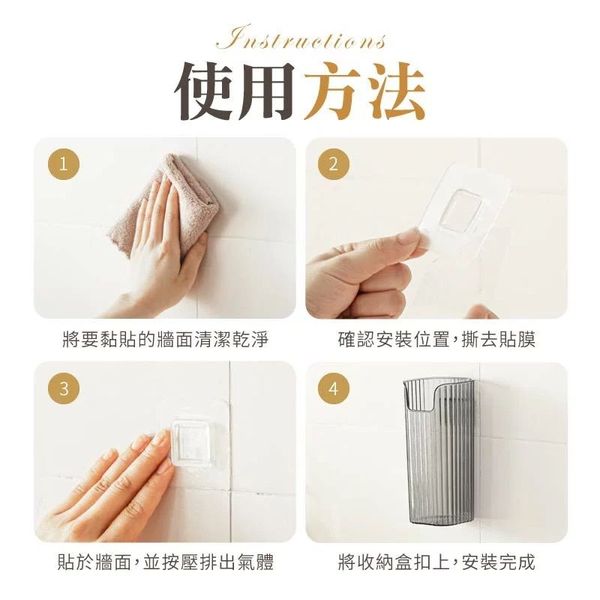 Instructions

使用方法

1

將要黏貼的牆面清潔乾淨

2

確認安裝位置，撕去貼膜

3

貼於牆面，並按壓排出氣體

4

將收納盒扣上，安裝完成