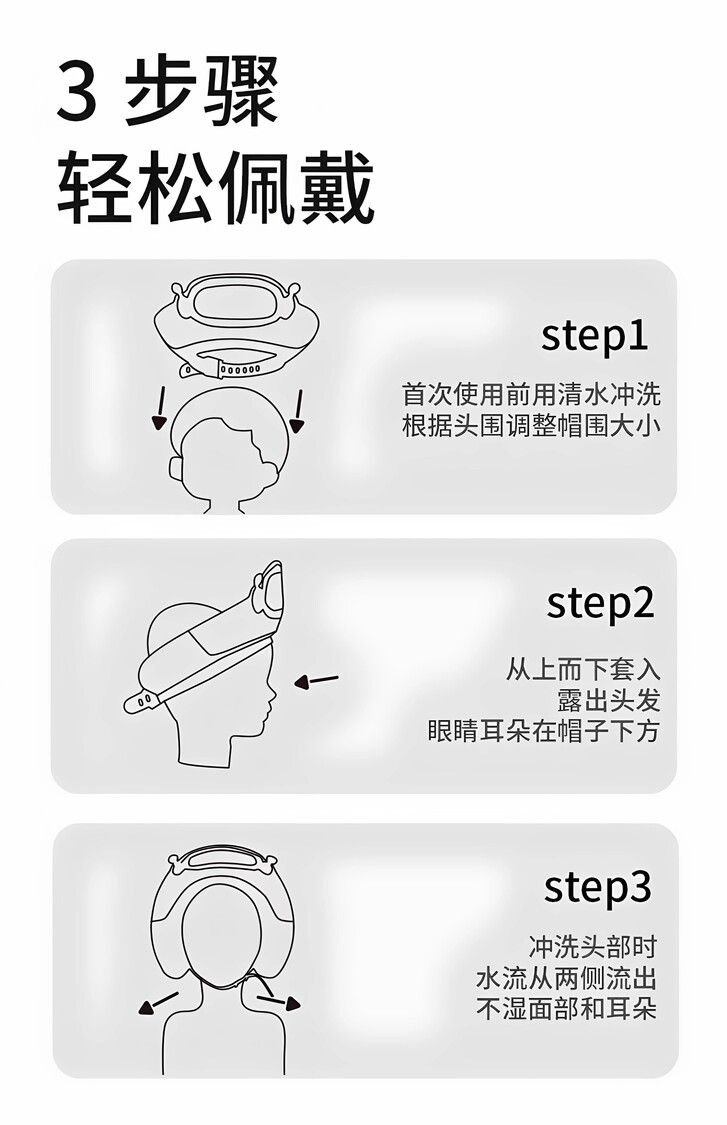 3 步骤
轻松佩戴

step1
首次使用前用清水冲洗
根据头围调整帽围大小

step2
从上而下套入
露出头发
眼睛耳朵在帽子下方

step3
冲洗头部时
水流从两侧流出
不湿面部和耳朵