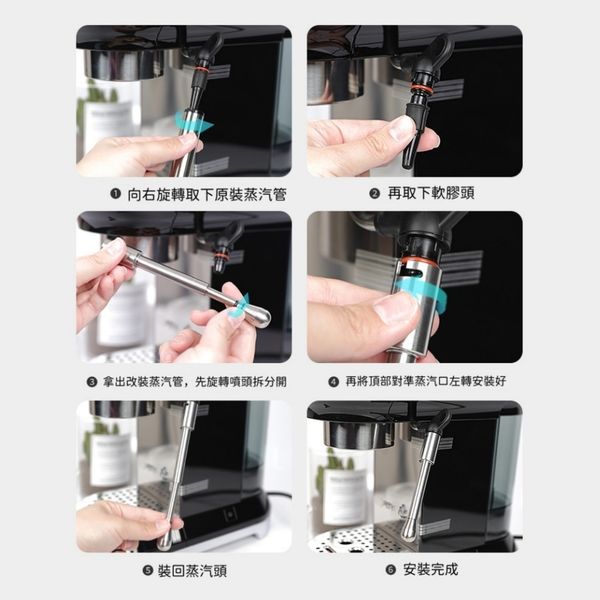 ❶ 向右旋轉取下原裝蒸汽管

❷ 再取下軟膠頭

❸ 拿出改裝蒸汽管，先旋轉噴頭拆分開

❹ 再將頂部對準蒸汽口左轉安裝好

❺ 裝回蒸汽頭

❻ 安裝完成