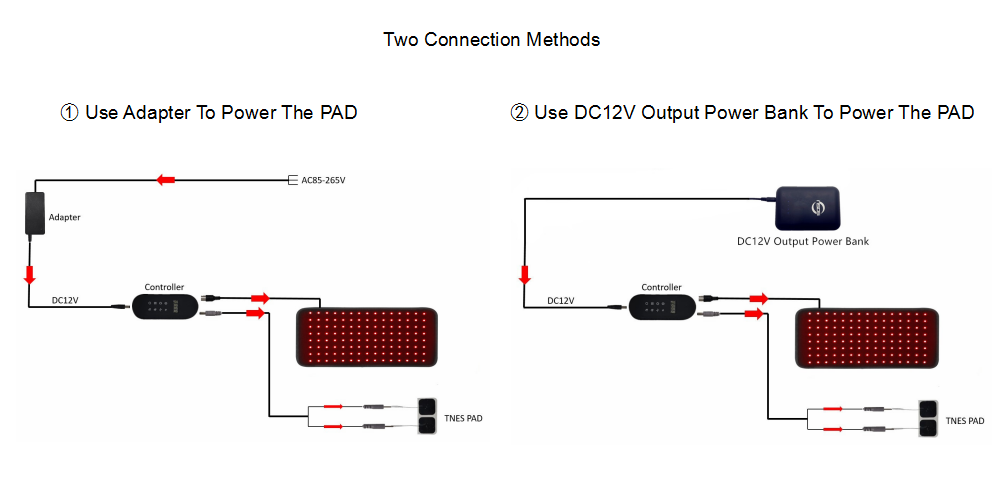 Two Connection Methods

① Use Adapter To Power The PAD

AC85-265V

Adapter

DC12V

Controller

TNES PAD

② Use DC12V Output Power Bank To Power The PAD

DC12V Output Power Bank

DC12V

Controller

TNES PAD