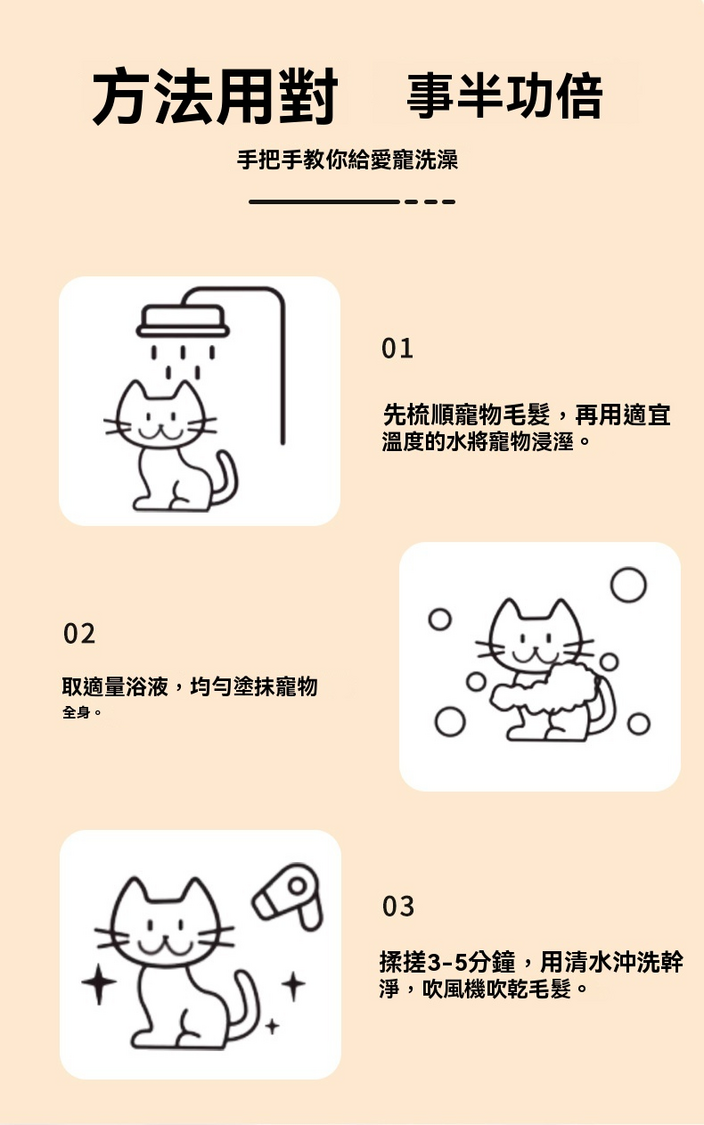 方法用對 事半功倍

手把手教你給愛寵洗澡

01

先梳順寵物毛髮，再用適宜溫度的水將寵物浸溼。

02

取適量浴液，均勻塗抹寵物全身。

03

揉搓3-5分鐘，用清水沖洗幹淨，吹風機吹乾毛髮。