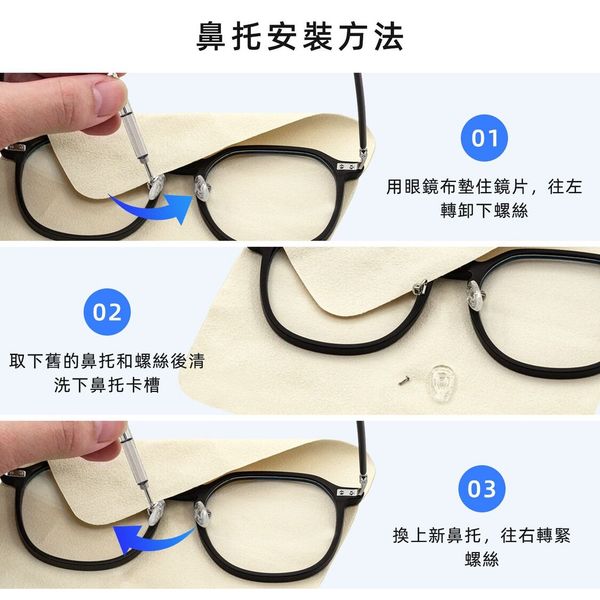 鼻托安裝方法

01

用眼鏡布墊住鏡片，往左轉卸下螺絲

02

取下舊的鼻托和螺絲後清洗下鼻托卡槽

03

換上新鼻托，往右轉緊螺絲