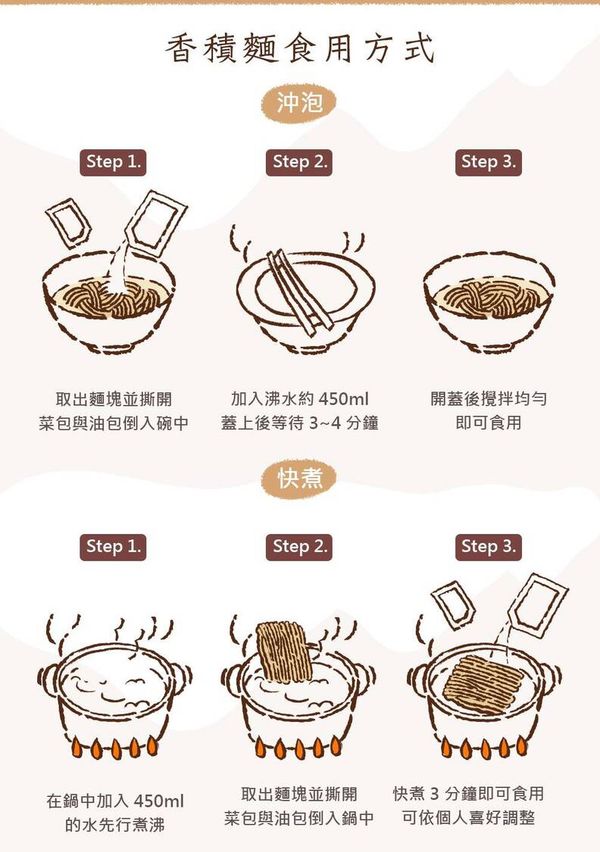 香積麵食用方式

沖泡

Step 1.

取出麵塊並撕開
菜包與油包倒入碗中

Step 2.

加入沸水約 450ml
蓋上後等待 3~4 分鐘

Step 3.

開蓋後攪拌均勻
即可食用

快煮

Step 1.

在鍋中加入 450ml
的水先行煮沸

Step 2.

取出麵塊並撕開
菜包與油包倒入鍋中

Step 3.

快煮 3 分鐘即可食用
可依個人喜好調整