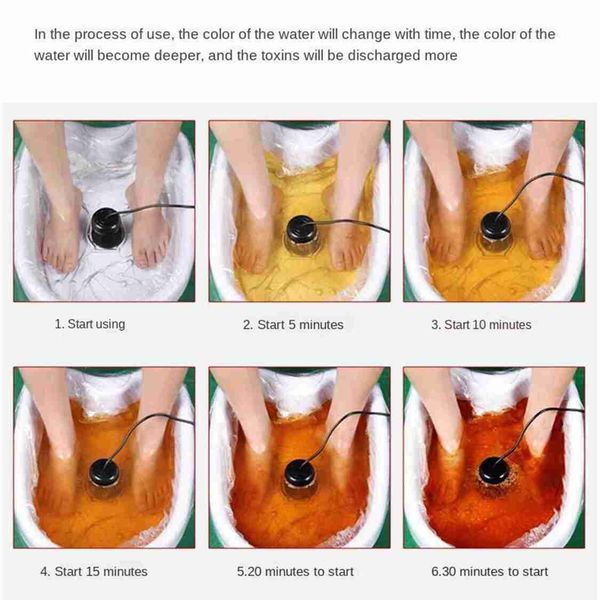 In the process of use, the color of the water will change with time, the color of the water will become deeper, and the toxins will be discharged more

1. Start using

2. Start 5 minutes

3. Start 10 minutes

4. Start 15 minutes

5.20 minutes to start

6.30 minutes to start