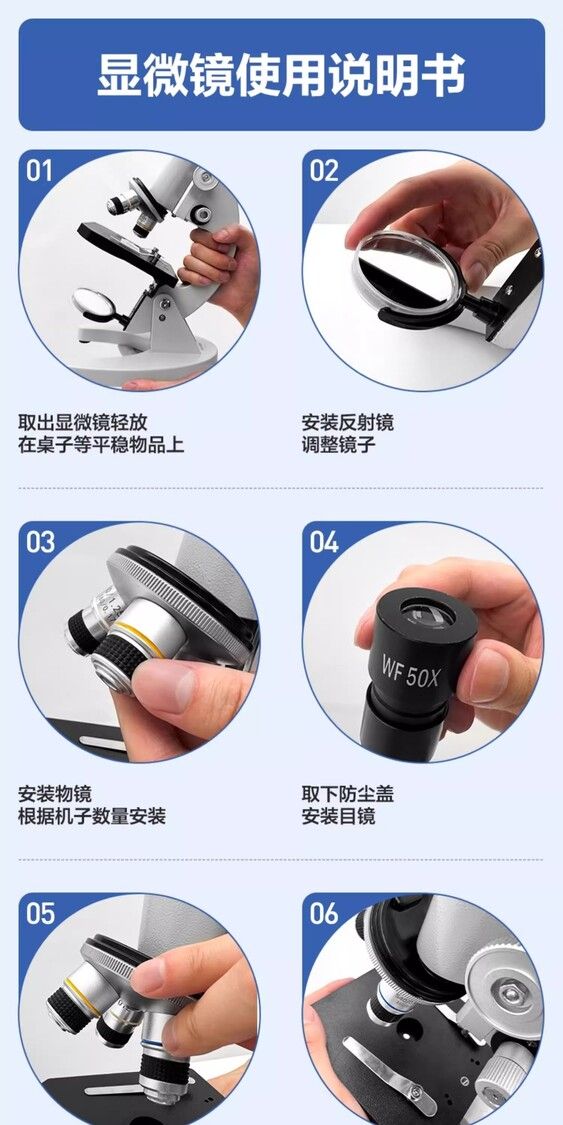 显微镜使用说明书

01

取出显微镜轻放
在桌子等平稳物品上

02

安装反射镜
调整镜子

03

安装物镜
根据机子数量安装

04

WF 50X

取下防尘盖
安装目镜

05

06