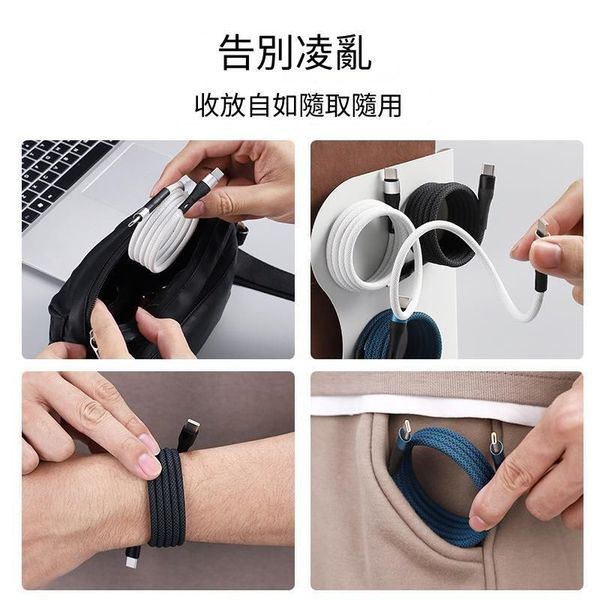 告別凌亂

收放自如隨取隨用