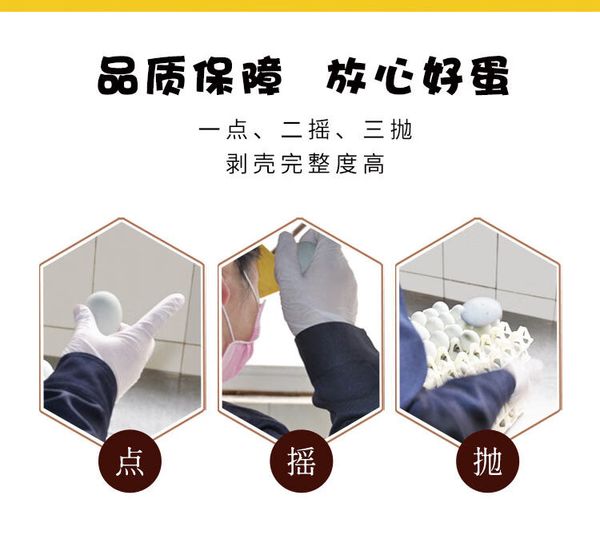 品质保障　放心好蛋

一点、二摇、三抛
剥壳完整度高

点

摇

抛