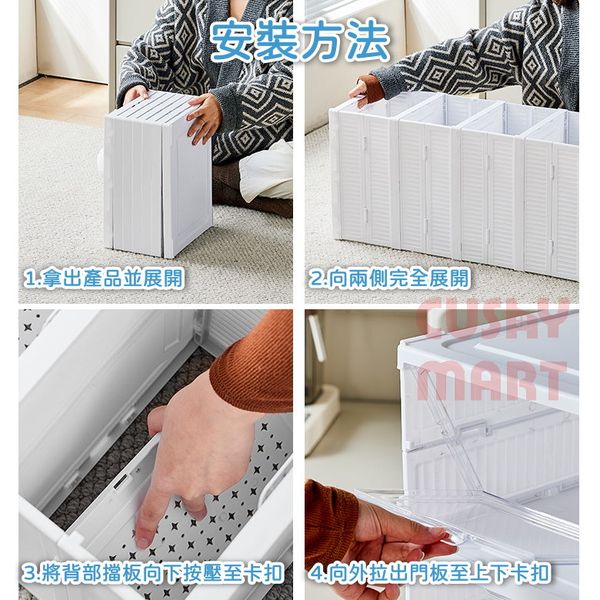 安裝方法

1.拿出產品並展開

2.向兩側完全展開

CUSHY MART

3.將背部擋板向下按壓至卡扣

4.向外拉出門板至上下卡扣