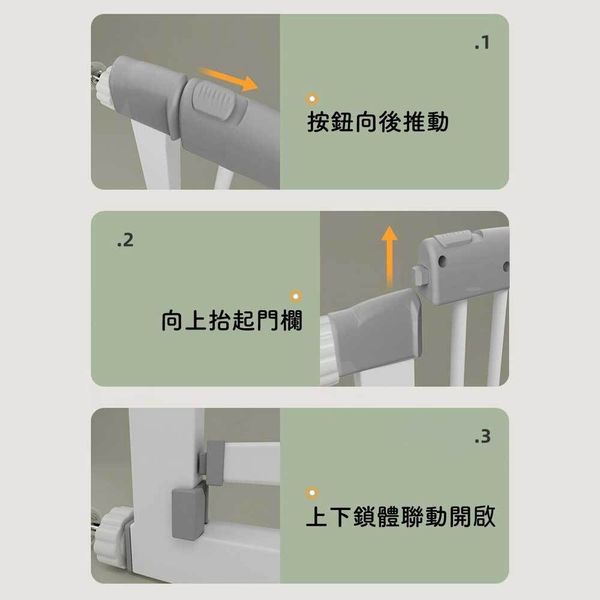 .1

按鈕向後推動

.2

向上抬起門欄

.3

上下鎖體聯動開啟