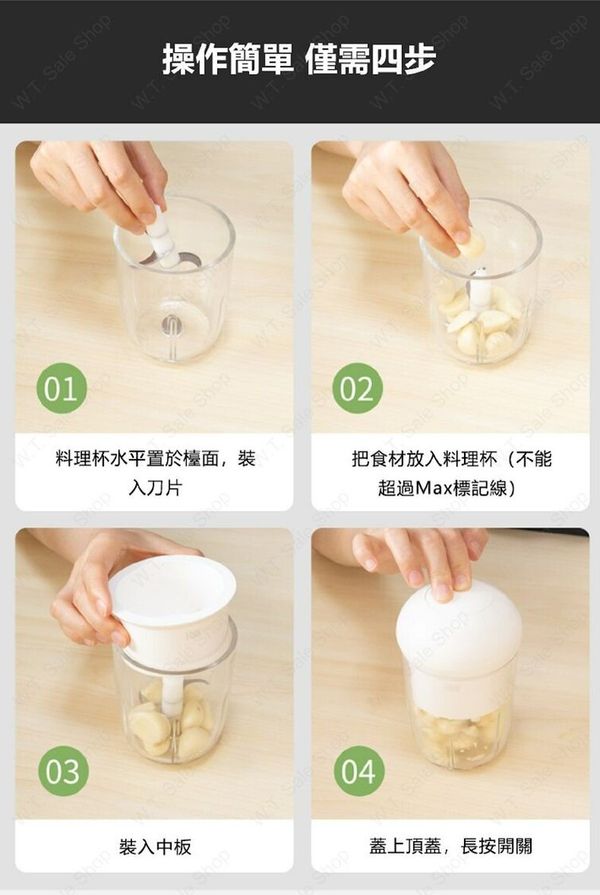 操作簡單 僅需四步

01

料理杯水平置於檯面，裝入刀片

02

把食材放入料理杯（不能超過Max標記線）

03

裝入中板

04

蓋上頂蓋，長按開關

W.T. Sale Shop