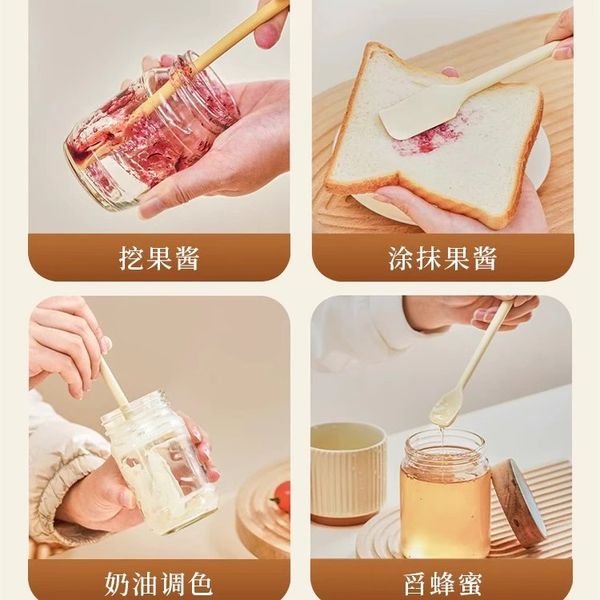 挖果酱

涂抹果酱

奶油调色

舀蜂蜜