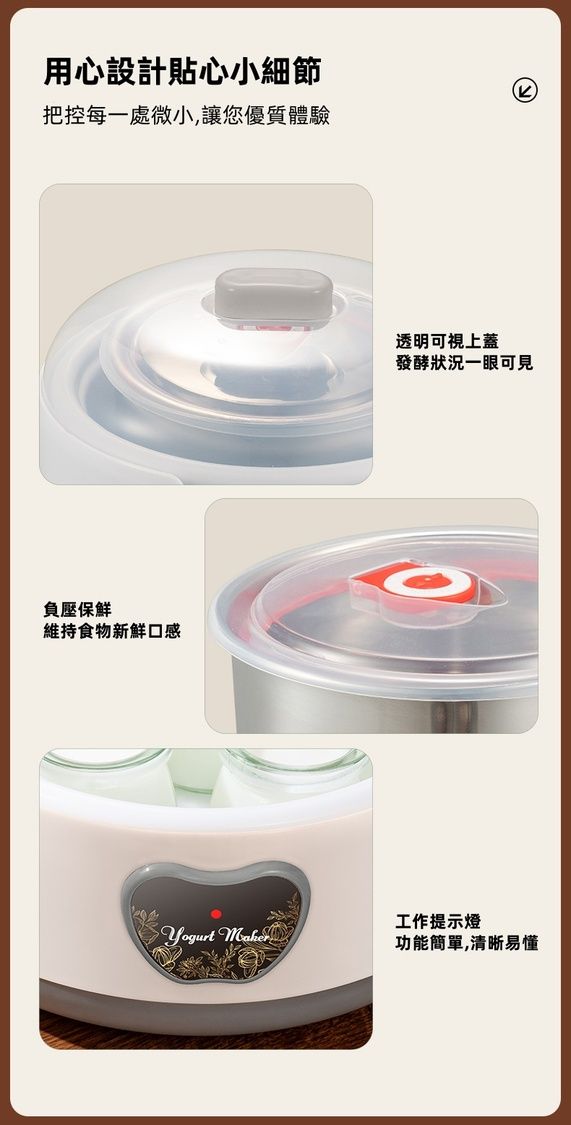 用心設計貼心小細節

把控每一處微小,讓您優質體驗

透明可視上蓋
發酵狀況一眼可見

負壓保鮮
維持食物新鮮口感

Yogurt Maker

工作提示燈
功能簡單,清晰易懂