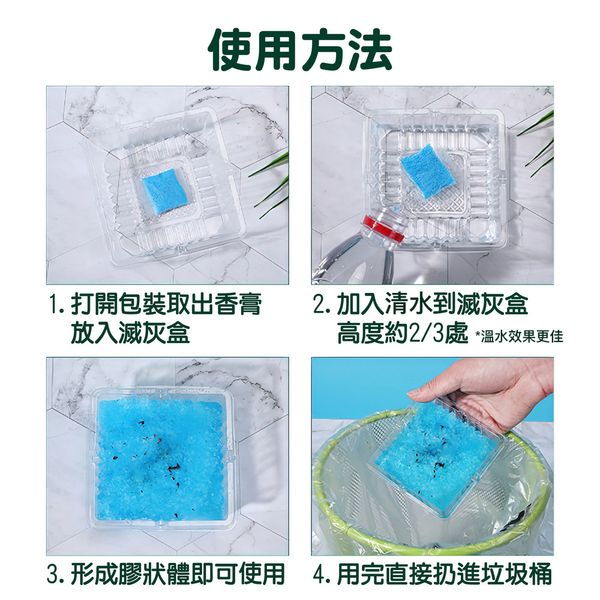 使用方法

1. 打開包裝取出香膏放入滅灰盒

2. 加入清水到滅灰盒高度約2/3處 *溫水效果更佳

3. 形成膠狀體即可使用

4. 用完直接扔進垃圾桶