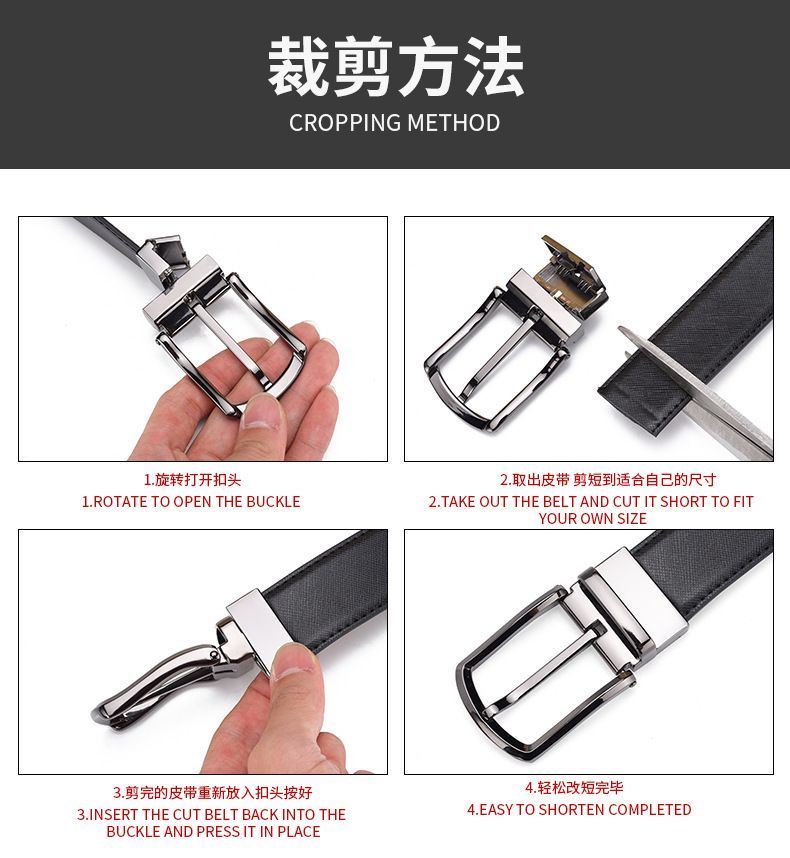 裁剪方法
CROPPING METHOD

1.旋转打开扣头
1.ROTATE TO OPEN THE BUCKLE

2.取出皮带 剪短到适合自己的尺寸
2.TAKE OUT THE BELT AND CUT IT SHORT TO FIT YOUR OWN SIZE

3.剪完的皮带重新放入扣头按好
3.INSERT THE CUT BELT BACK INTO THE BUCKLE AND PRESS IT IN PLACE

4.轻松改短完毕
4.EASY TO SHORTEN COMPLETED