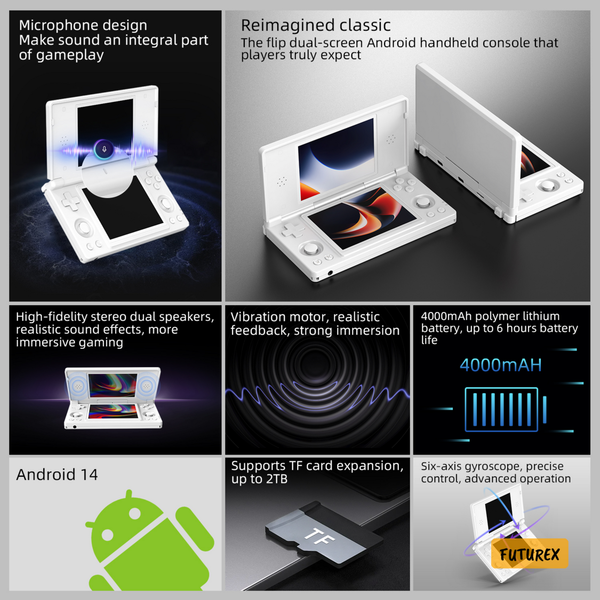 Microphone design
Make sound an integral part of gameplay

Reimagined classic
The flip dual-screen Android handheld console that players truly expect

High-fidelity stereo dual speakers, realistic sound effects, more immersive gaming

Vibration motor, realistic feedback, strong immersion

4000mAh polymer lithium battery, up to 6 hours battery life

4000mAH

Android 14

Supports TF card expansion, up to 2TB

TF

Six-axis gyroscope, precise control, advanced operation

FUTUREX