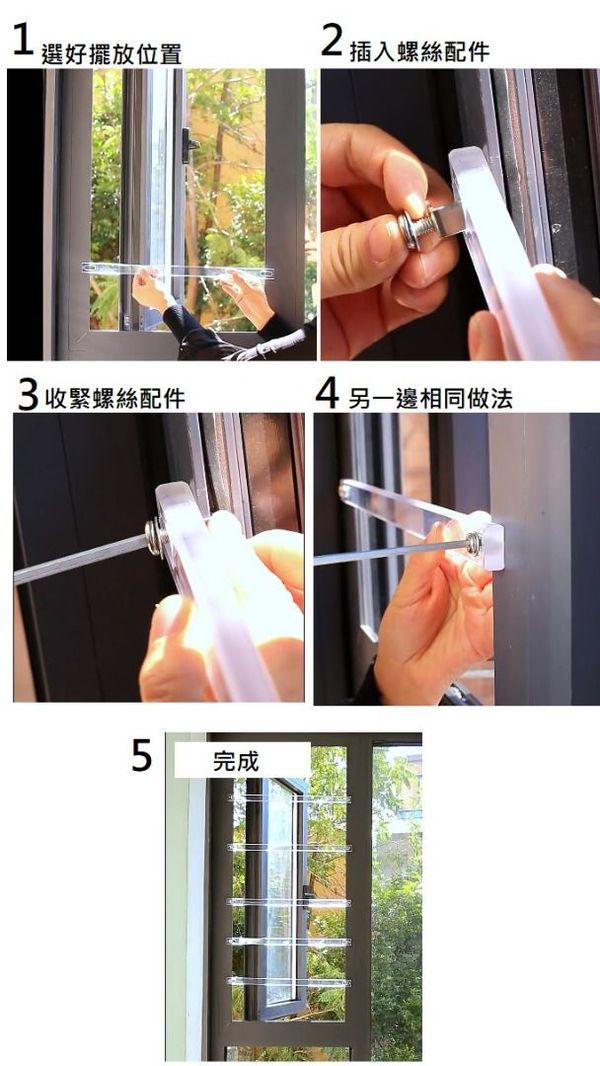 1 選好擺放位置

2 插入螺絲配件

3 收緊螺絲配件

4 另一邊相同做法

5 完成