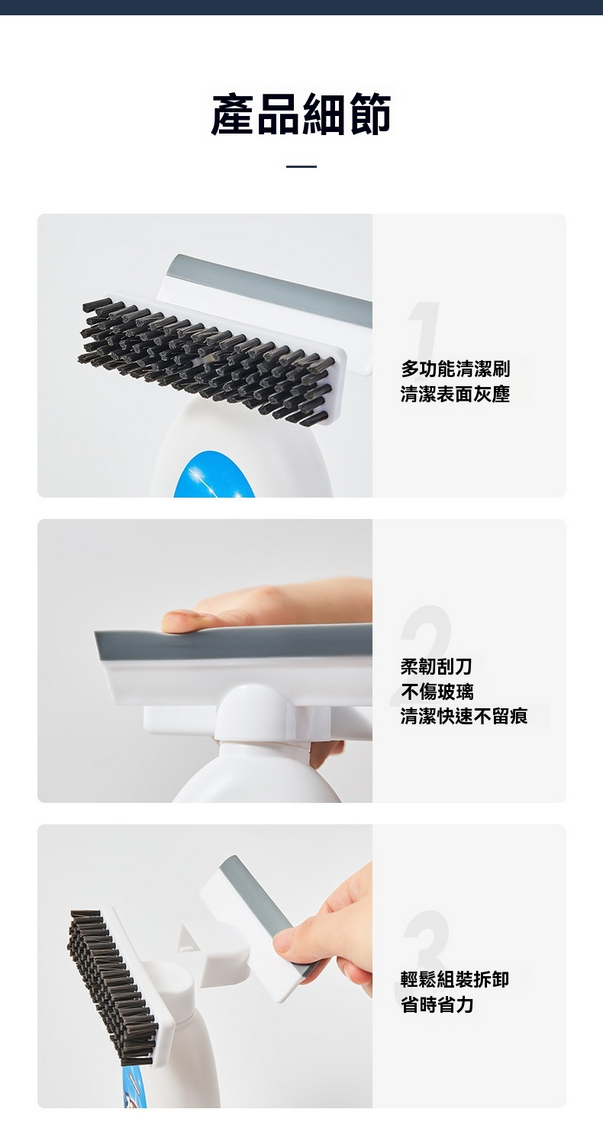 產品細節

1
多功能清潔刷
清潔表面灰塵

2
柔韌刮刀
不傷玻璃
清潔快速不留痕

3
輕鬆組裝拆卸
省時省力