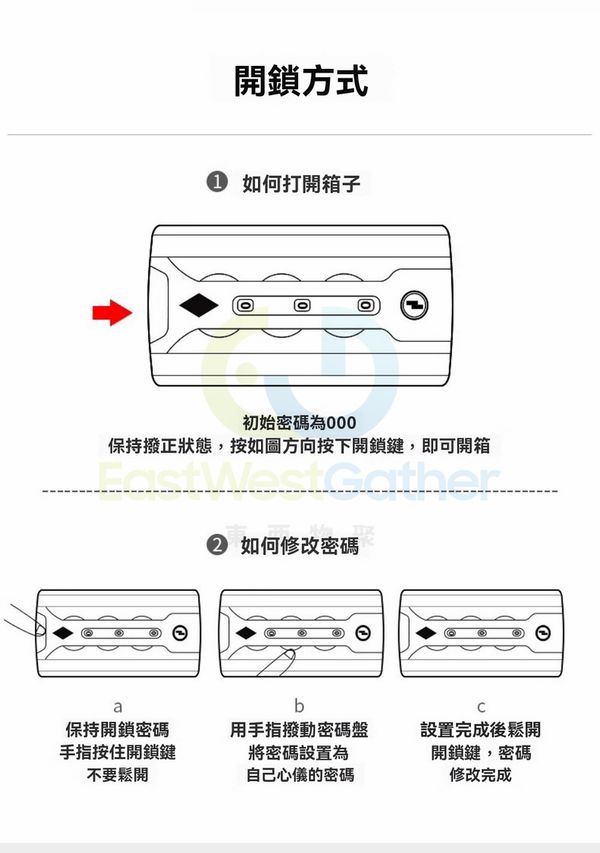 開鎖方式

❶ 如何打開箱子

初始密碼為000
保持撥正狀態，按如圖方向按下開鎖鍵，即可開箱

EastWestGather
東西物聚

❷ 如何修改密碼

a
保持開鎖密碼
手指按住開鎖鍵
不要鬆開

b
用手指撥動密碼盤
將密碼設置為
自己心儀的密碼

c
設置完成後鬆開
開鎖鍵，密碼
修改完成