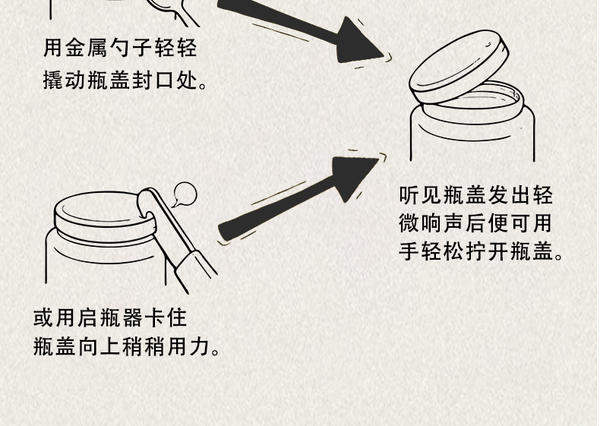 用金属勺子轻轻撬动瓶盖封口处。

听见瓶盖发出轻微响声后便可用手轻松拧开瓶盖。

或用启瓶器卡住瓶盖向上稍稍用力。