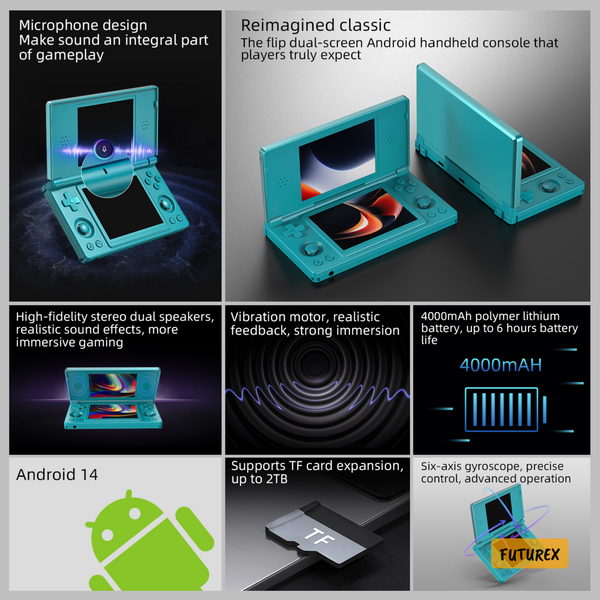 Microphone design
Make sound an integral part of gameplay

Reimagined classic
The flip dual-screen Android handheld console that players truly expect

High-fidelity stereo dual speakers, realistic sound effects, more immersive gaming

Vibration motor, realistic feedback, strong immersion

4000mAh polymer lithium battery, up to 6 hours battery life

4000mAH

Android 14

Supports TF card expansion, up to 2TB

TF

Six-axis gyroscope, precise control, advanced operation

FUTUREX