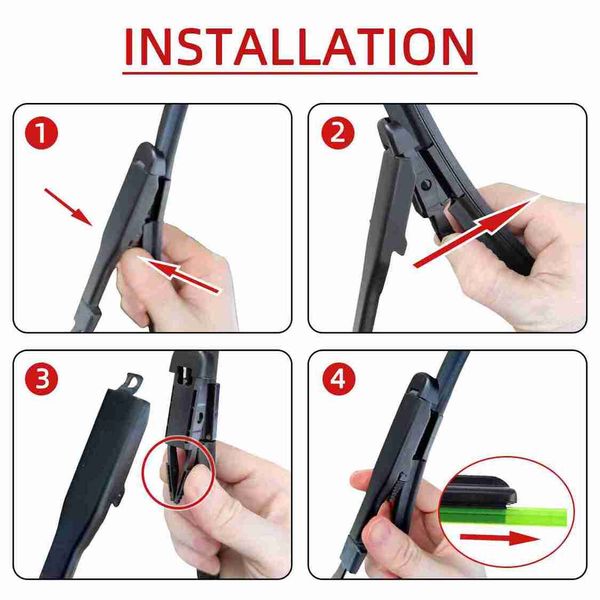 INSTALLATION

1

2

3

4