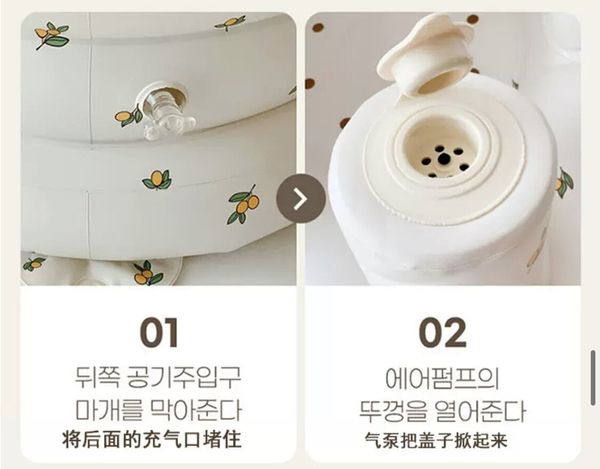 01
뒤쪽 공기주입구
마개를 막아준다
将后面的充气口堵住

02
에어펌프의
뚜껑을 열어준다
气泵把盖子掀起来