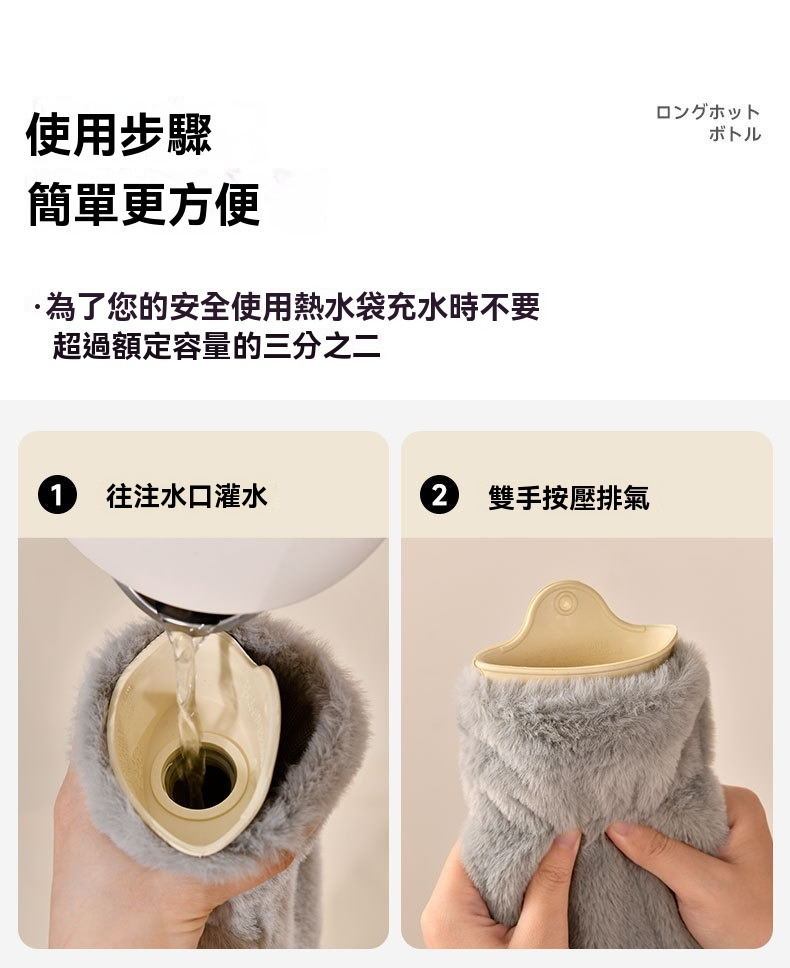 使用步驟
簡單更方便

ロングホット
ボトル

·為了您的安全使用熱水袋充水時不要超過額定容量的三分之二

1 往注水口灌水

2 雙手按壓排氣