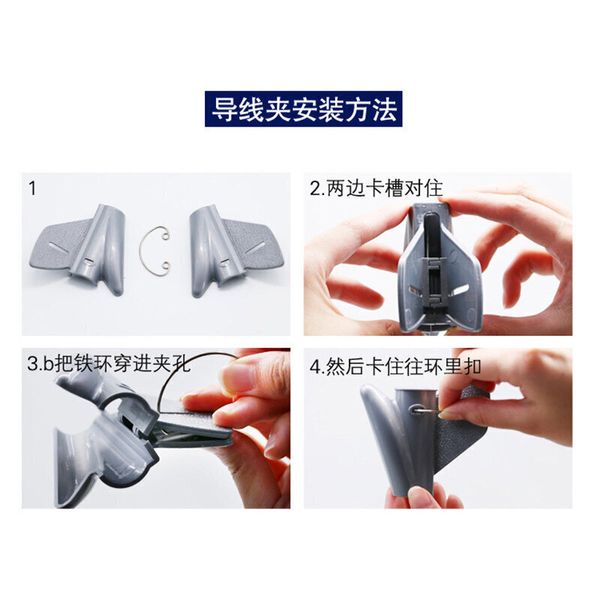 导线夹安装方法

1

2.两边卡槽对住

3.b把铁环穿进夹孔

4.然后卡住往环里扣