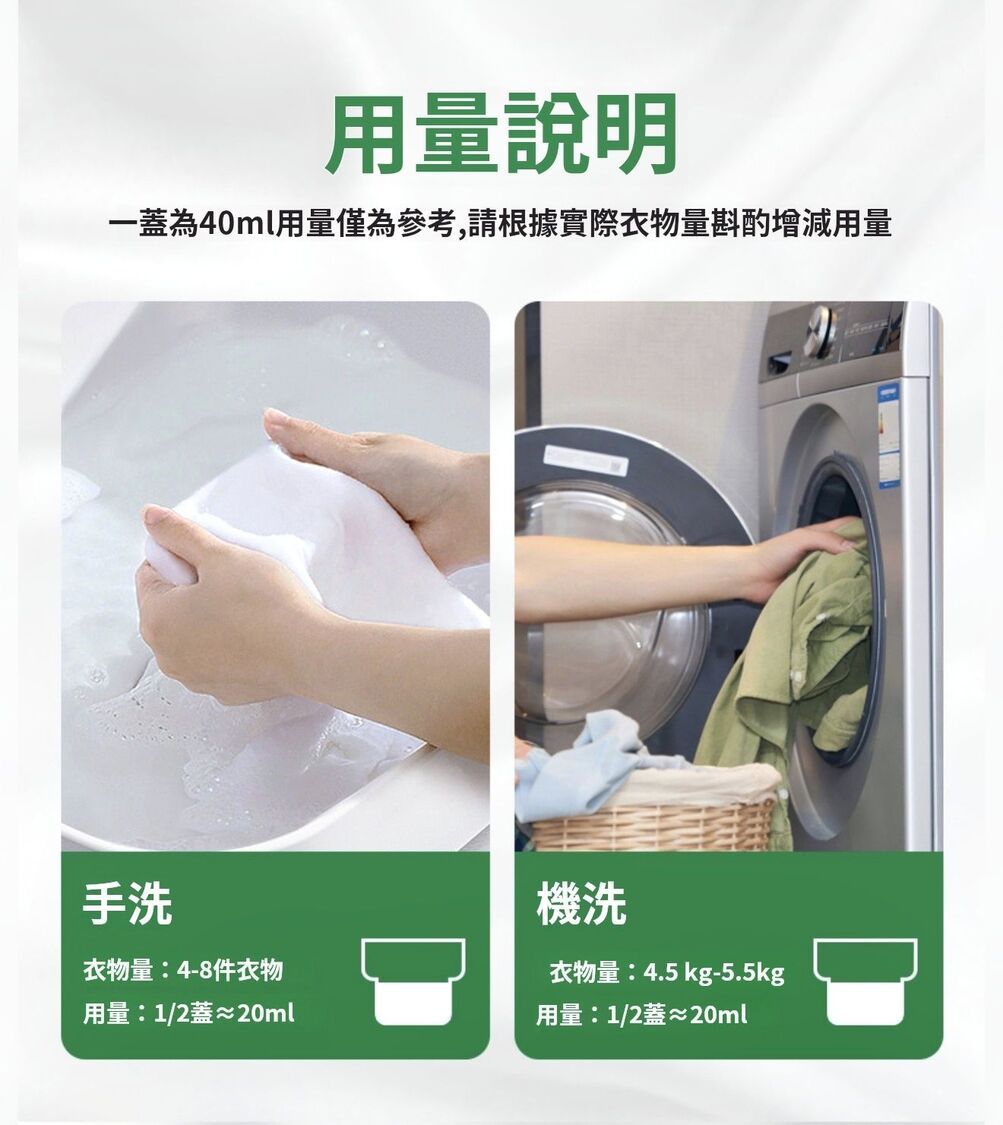 用量說明

一蓋為40ml用量僅為參考,請根據實際衣物量斟酌增減用量

手洗

衣物量：4-8件衣物

用量：1/2蓋≈20ml

機洗

衣物量：4.5 kg-5.5kg

用量：1/2蓋≈20ml