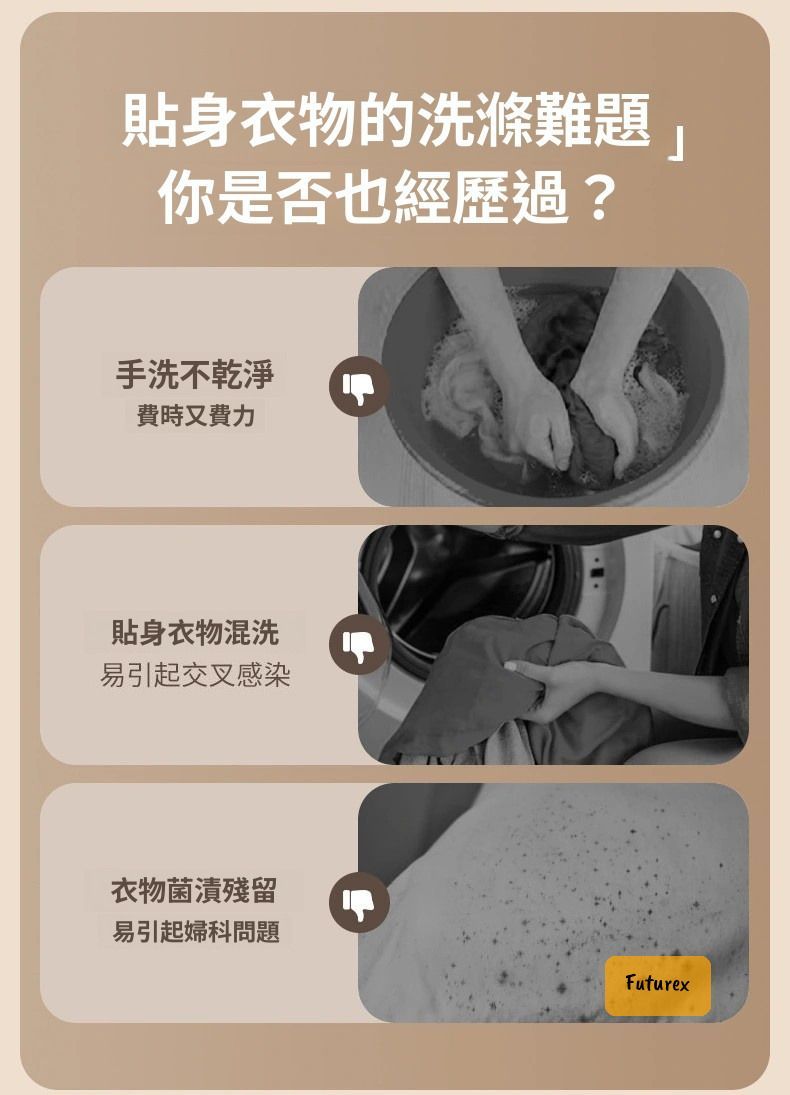 貼身衣物的洗滌難題」
你是否也經歷過？

手洗不乾淨
費時又費力

貼身衣物混洗
易引起交叉感染

衣物菌漬殘留
易引起婦科問題

Futurex