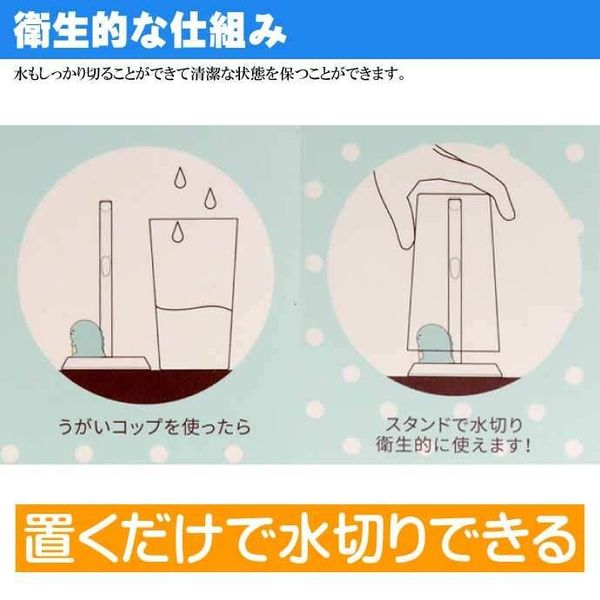 衛生的な仕組み

水もしっかり切ることができて清潔な状態を保つことができます。

うがいコップを使ったら

スタンドで水切り
衛生的に使えます!

置くだけで水切りできる