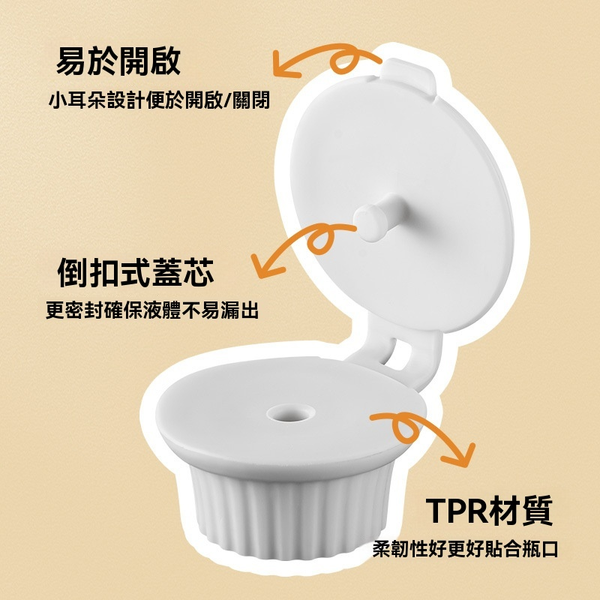 易於開啟

小耳朵設計便於開啟/關閉

倒扣式蓋芯

更密封確保液體不易漏出

TPR材質

柔韌性好更好貼合瓶口