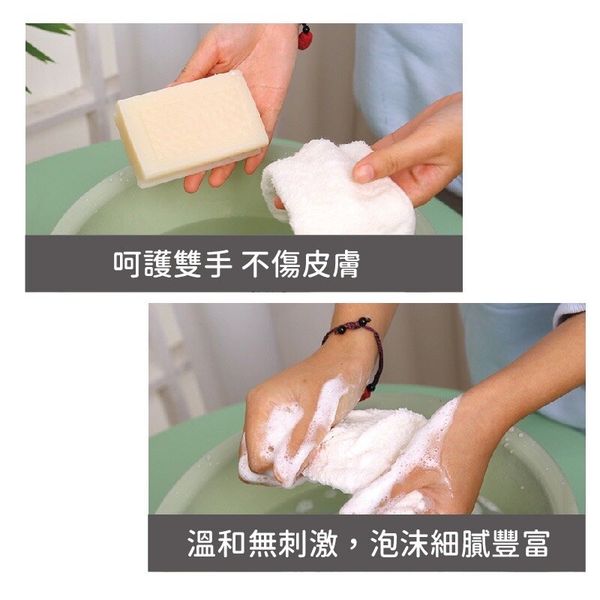 呵護雙手 不傷皮膚

溫和無刺激，泡沫細膩豐富