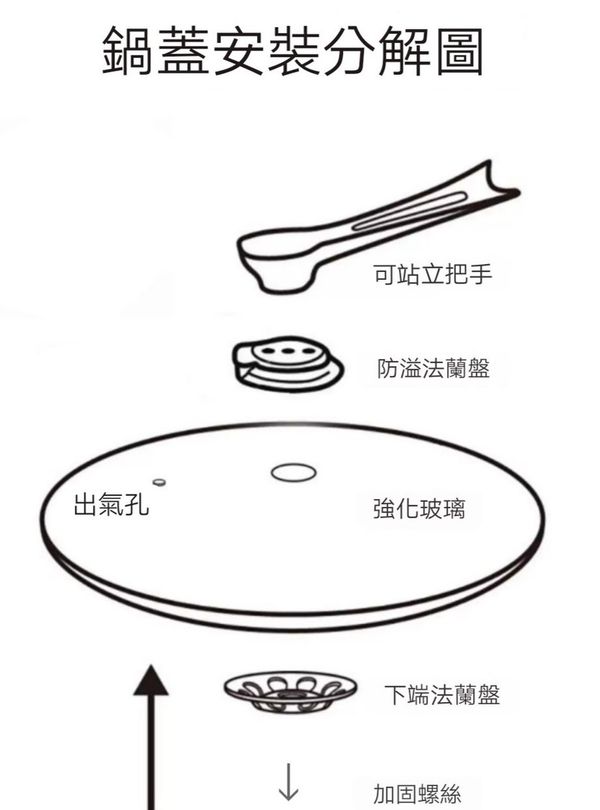 鍋蓋安裝分解圖

可站立把手

防溢法蘭盤

出氣孔

強化玻璃

下端法蘭盤

加固螺絲