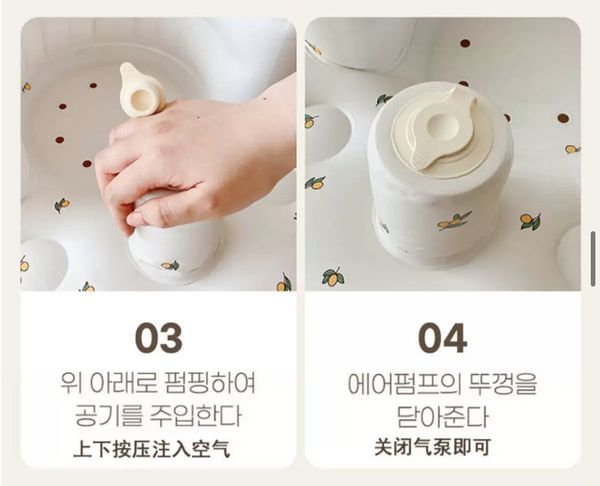 03
위 아래로 펌핑하여
공기를 주입한다
上下按压注入空气

04
에어펌프의 뚜껑을
닫아준다
关闭气泵即可