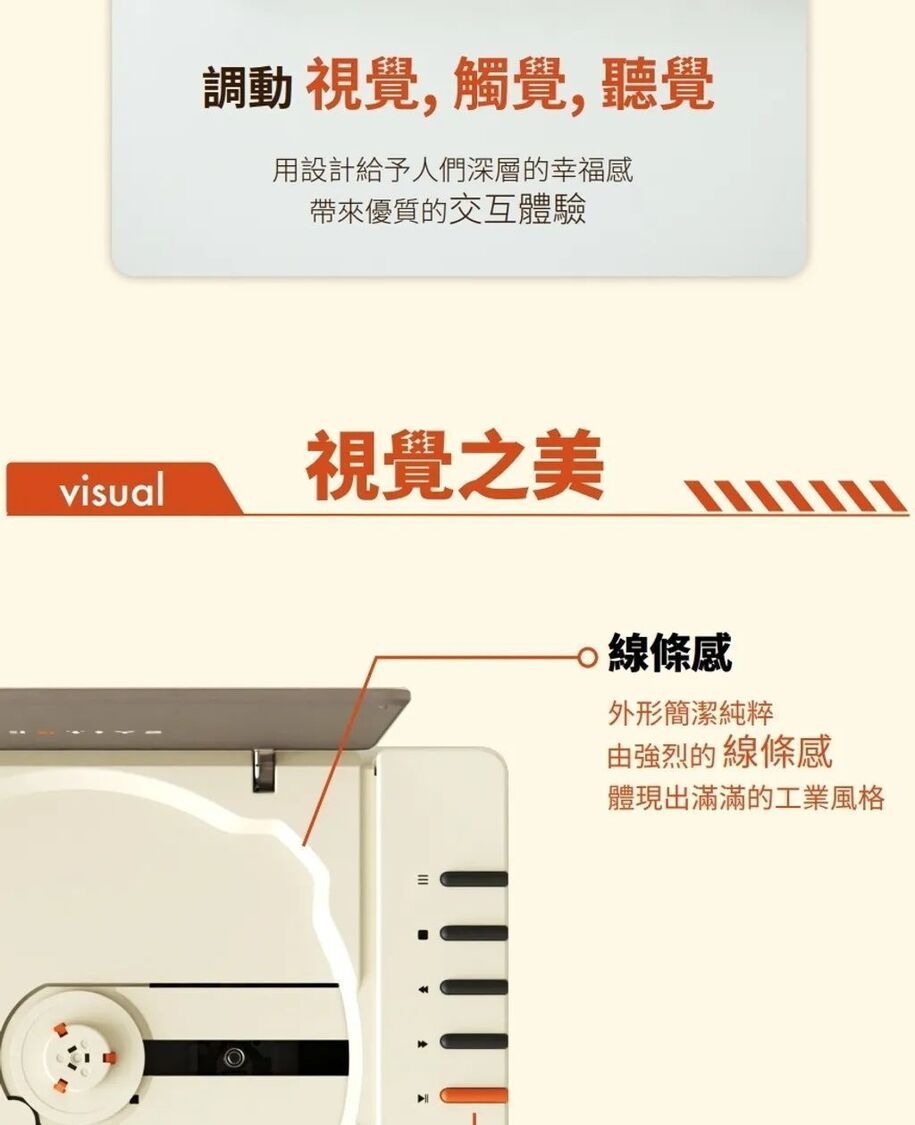 調動 視覺, 觸覺, 聽覺

用設計給予人們深層的幸福感
帶來優質的交互體驗

visual

視覺之美

線條感

外形簡潔純粹
由強烈的 線條感
體現出滿滿的工業風格