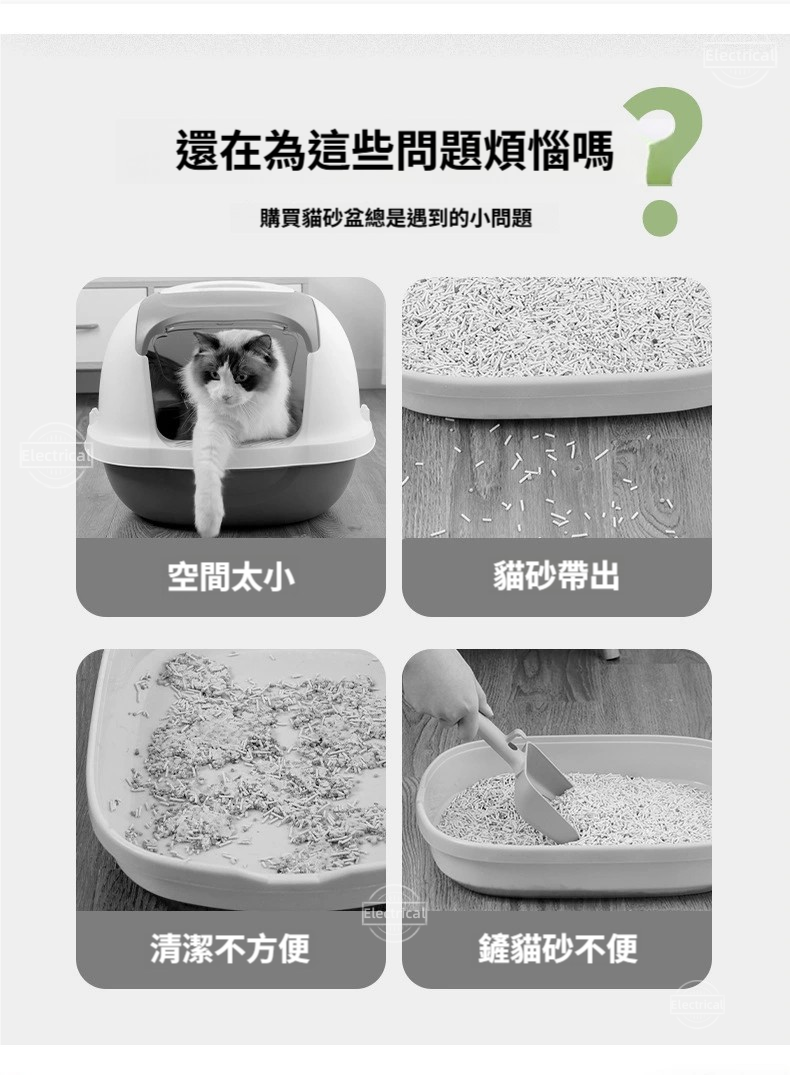 Electrical

還在為這些問題煩惱嗎 ?

購買貓砂盆總是遇到的小問題

Electrical

空間太小

貓砂帶出

Electrical

清潔不方便

鏟貓砂不便

Electrical