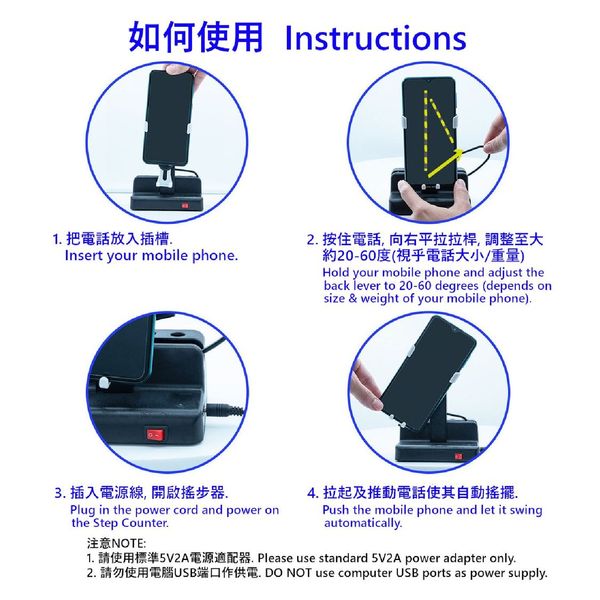 如何使用 Instructions

1. 把電話放入插槽.
Insert your mobile phone.

2. 按住電話, 向右平拉拉桿, 調整至大約20-60度(視乎電話大小/重量)
Hold your mobile phone and adjust the back lever to 20-60 degrees (depends on size & weight of your mobile phone).

3. 插入電源線, 開啟搖步器.
Plug in the power cord and power on the Step Counter.

4. 拉起及推動電話使其自動搖擺.
Push the mobile phone and let it swing automatically.

注意NOTE:
1. 請使用標準5V2A電源適配器. Please use standard 5V2A power adapter only.
2. 請勿使用電腦USB端口作供電. DO NOT use computer USB ports as power supply.