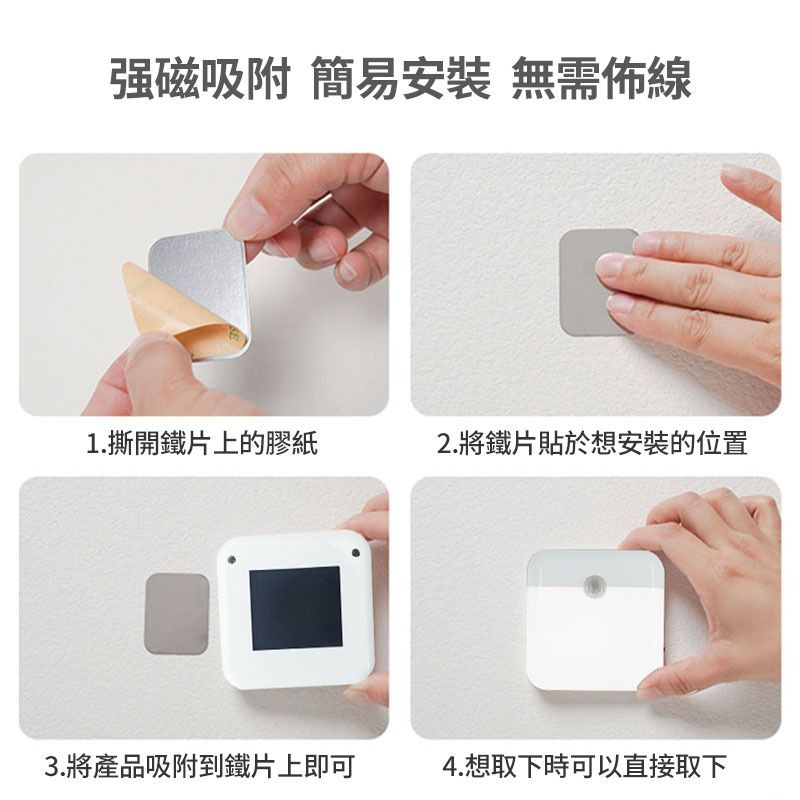 强磁吸附 簡易安裝 無需佈線

1.撕開鐵片上的膠紙

2.將鐵片貼於想安裝的位置

3.將產品吸附到鐵片上即可

4.想取下時可以直接取下