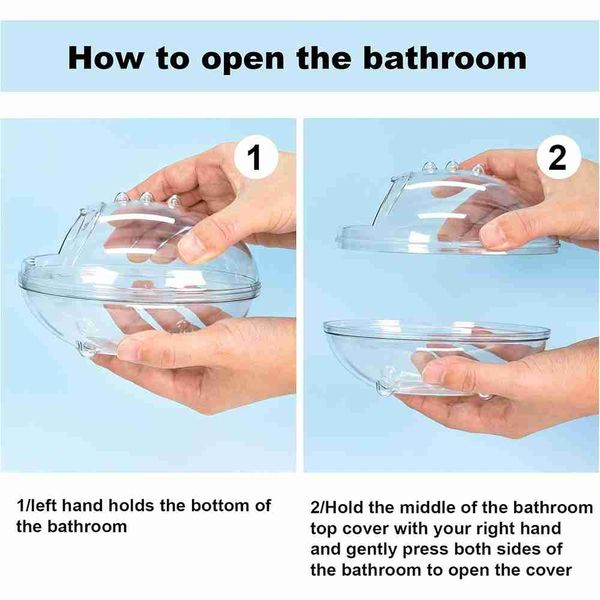 How to open the bathroom

1

2

1/left hand holds the bottom of the bathroom

2/Hold the middle of the bathroom top cover with your right hand and gently press both sides of the bathroom to open the cover