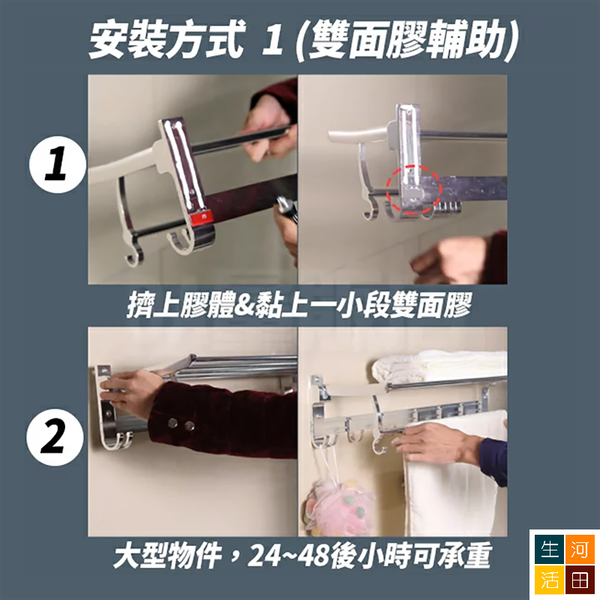 安裝方式 1 (雙面膠輔助)

1

擠上膠體&黏上一小段雙面膠

2

大型物件，24~48後小時可承重

生 河
活 田